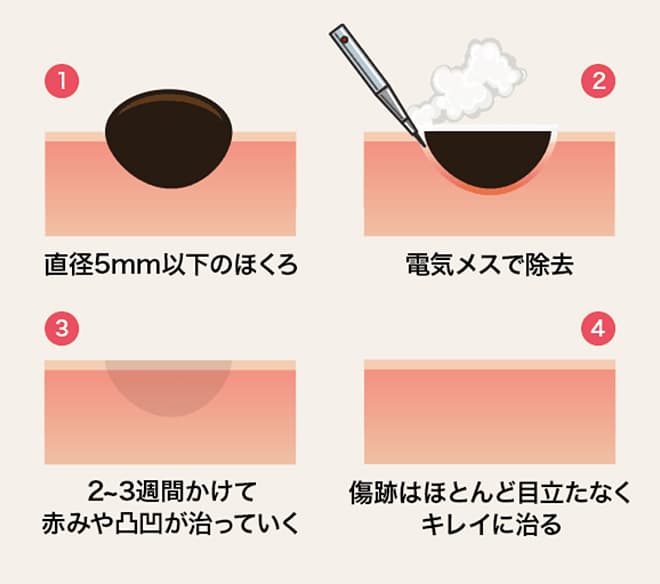 1

直径5mm以下のほくろ

2

電気メスで除去

3

2~3週間かけて
赤みや凸凹が治っていく

4

傷跡はほとんど目立たなく
キレイに治る